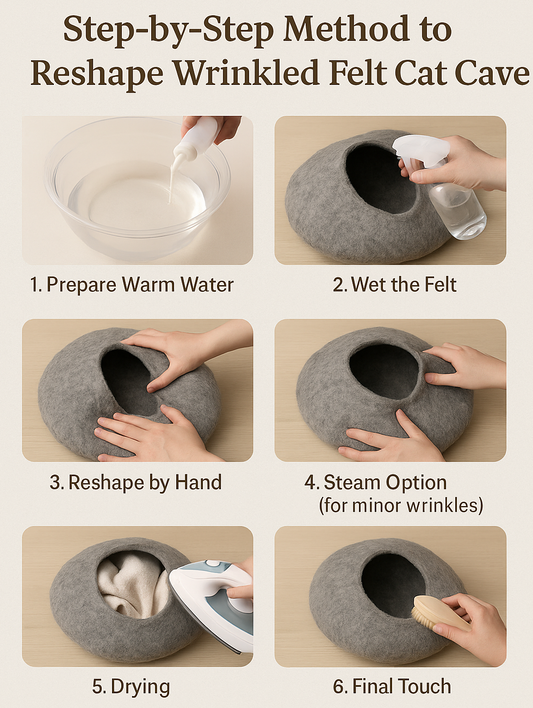 Step-by-Step Method to Reshape Wrinkled Felt Cat Cave

1. Prepare Warm Water

2. Wet the Felt

3. Reshape by Hand

4. Steam Option (for minor wrinkles)

5. Drying

6. Final Touch